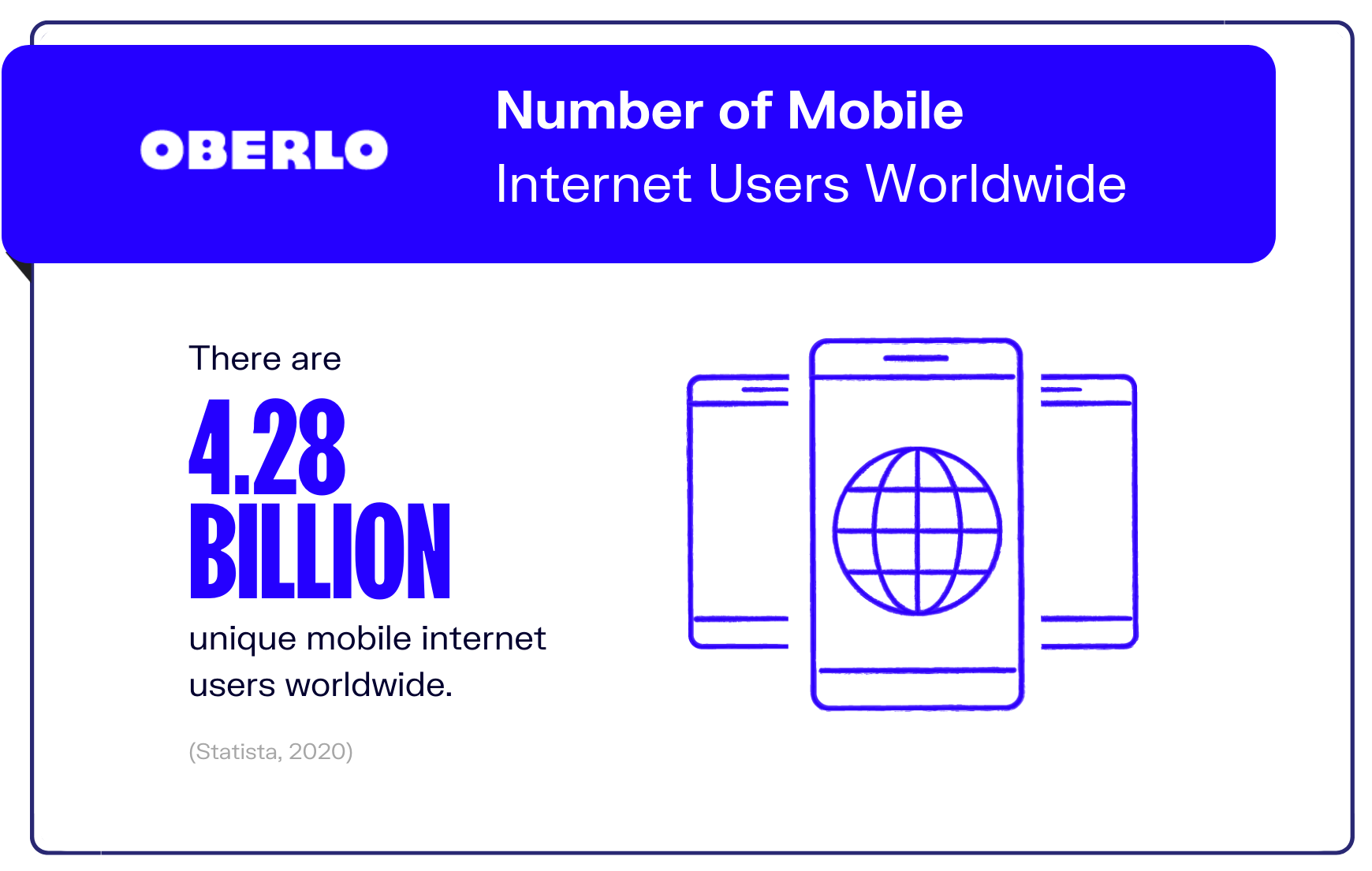 OBERLO

Number of Mobile
Internet Users Worldwide

There are
4.28
BILLION
unique mobile internet users worldwide.

(Statista, 2020)